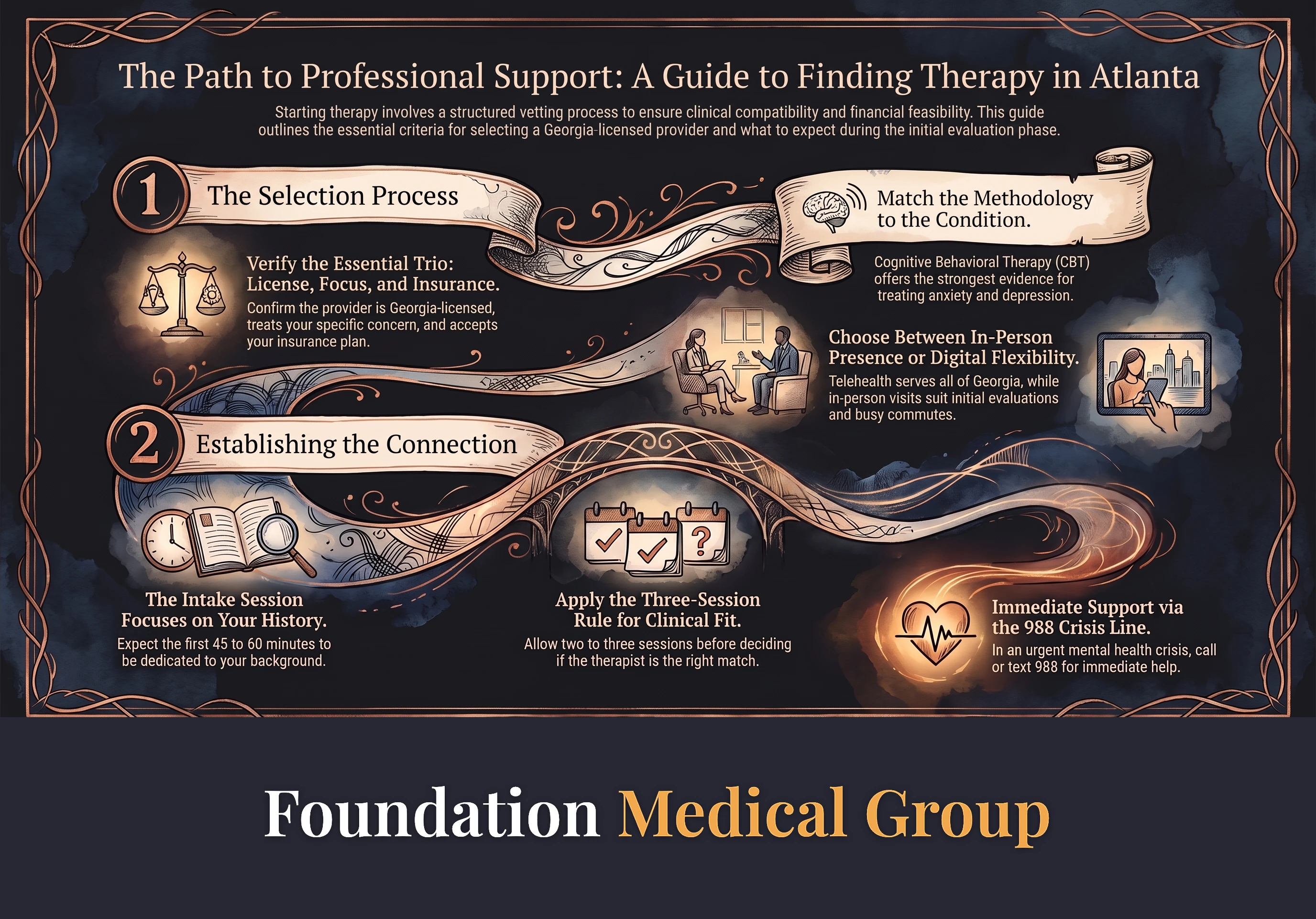 The Path to Professional Support: A Guide to Finding Therapy in Atlanta

Starting therapy involves a structured vetting process to ensure clinical compatibility and financial feasibility. This guide outlines the essential criteria for selecting a Georgia-licensed provider and what to expect during the initial evaluation phase.

1 The Selection Process

Verify the Essential Trio: License, Focus, and Insurance.
Confirm the provider is Georgia-licensed, treats your specific concern, and accepts your insurance plan.

Match the Methodology to the Condition.
Cognitive Behavioral Therapy (CBT) offers the strongest evidence for treating anxiety and depression.

Choose Between In-Person Presence or Digital Flexibility.
Telehealth serves all of Georgia, while in-person visits suit initial evaluations and busy commutes.

2 Establishing the Connection

The Intake Session Focuses on Your History.
Expect the first 45 to 60 minutes to be dedicated to your background.

Apply the Three-Session Rule for Clinical Fit.
Allow two to three sessions before deciding if the therapist is the right match.

Immediate Support via the 988 Crisis Line.
In an urgent mental health crisis, call or text 988 for immediate help.

Foundation Medical Group